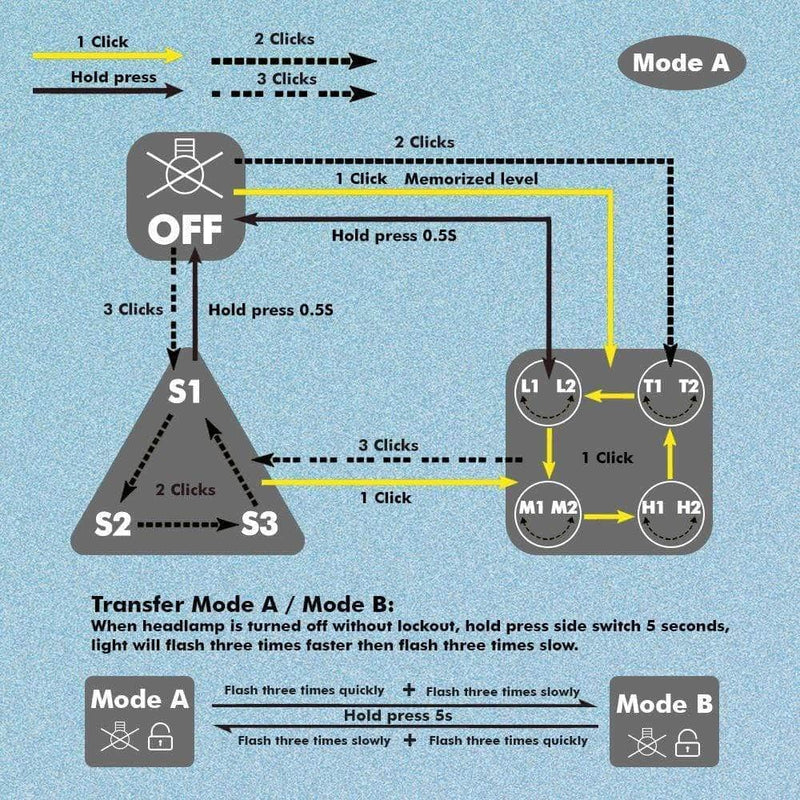 1 Click
2 Clicks
Hold press
3 Clicks

Mode A

2 Clicks
1 Click Memorized level
OFF
Hold press 0.5S
3 Clicks
Hold press 0.5S

S1
2 Clicks
S2
S3

3 Clicks
1 Click

L1 L2
T1 T2
1 Click
M1 M2
H1 H2

Transfer Mode A / Mode B:
When headlamp is turned off without lockout, hold press side switch 5 seconds, light will flash three times faster then flash three times slow.

Mode A
Flash three times quickly + Flash three times slowly
Hold press 5s
Flash three times slowly + Flash three times quickly
Mode B