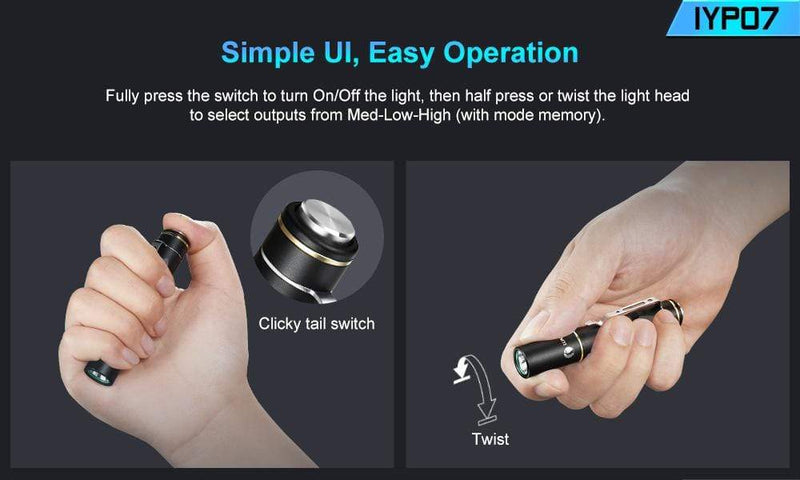 IYP07

Simple UI, Easy Operation

Fully press the switch to turn On/Off the light, then half press or twist the light head to select outputs from Med-Low-High (with mode memory).

Clicky tail switch

Twist